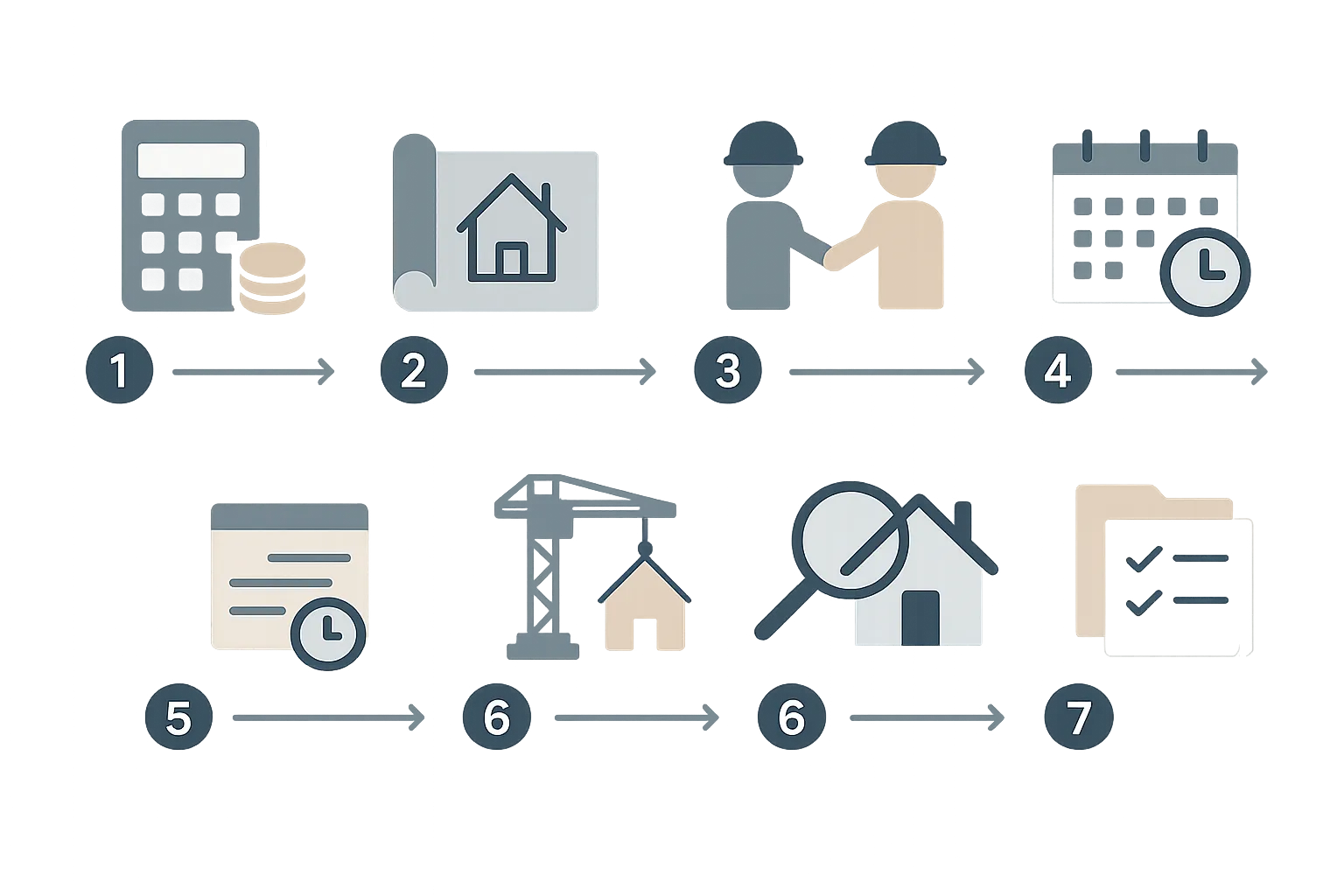 1
2
3
4
5
6
6
7